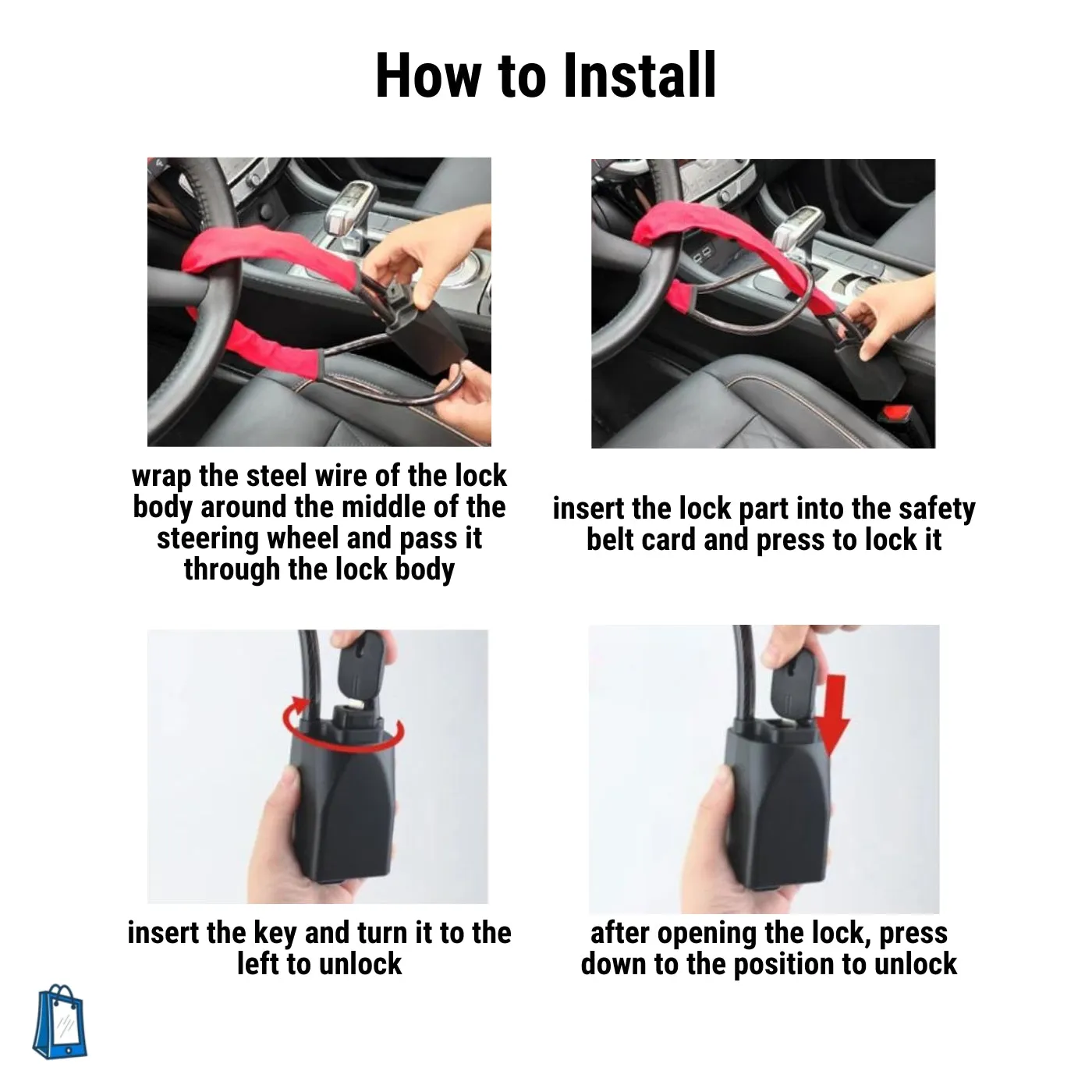 How to Install

wrap the steel wire of the lock body around the middle of the steering wheel and pass it through the lock body

insert the lock part into the safety belt card and press to lock it

insert the key and turn it to the left to unlock

after opening the lock, press down to the position to unlock